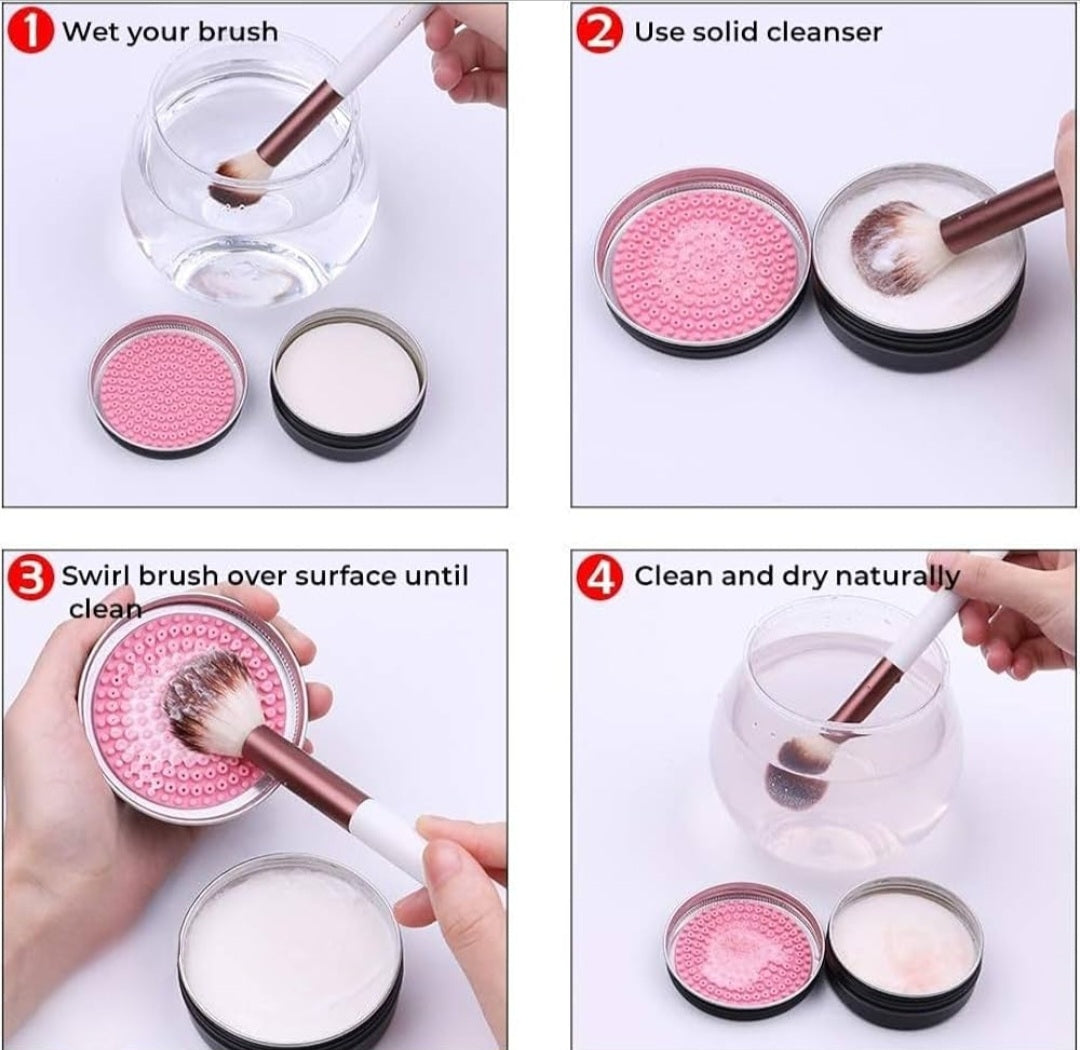 1 Wet your brush

2 Use solid cleanser

3 Swirl brush over surface until clean

4 Clean and dry naturally